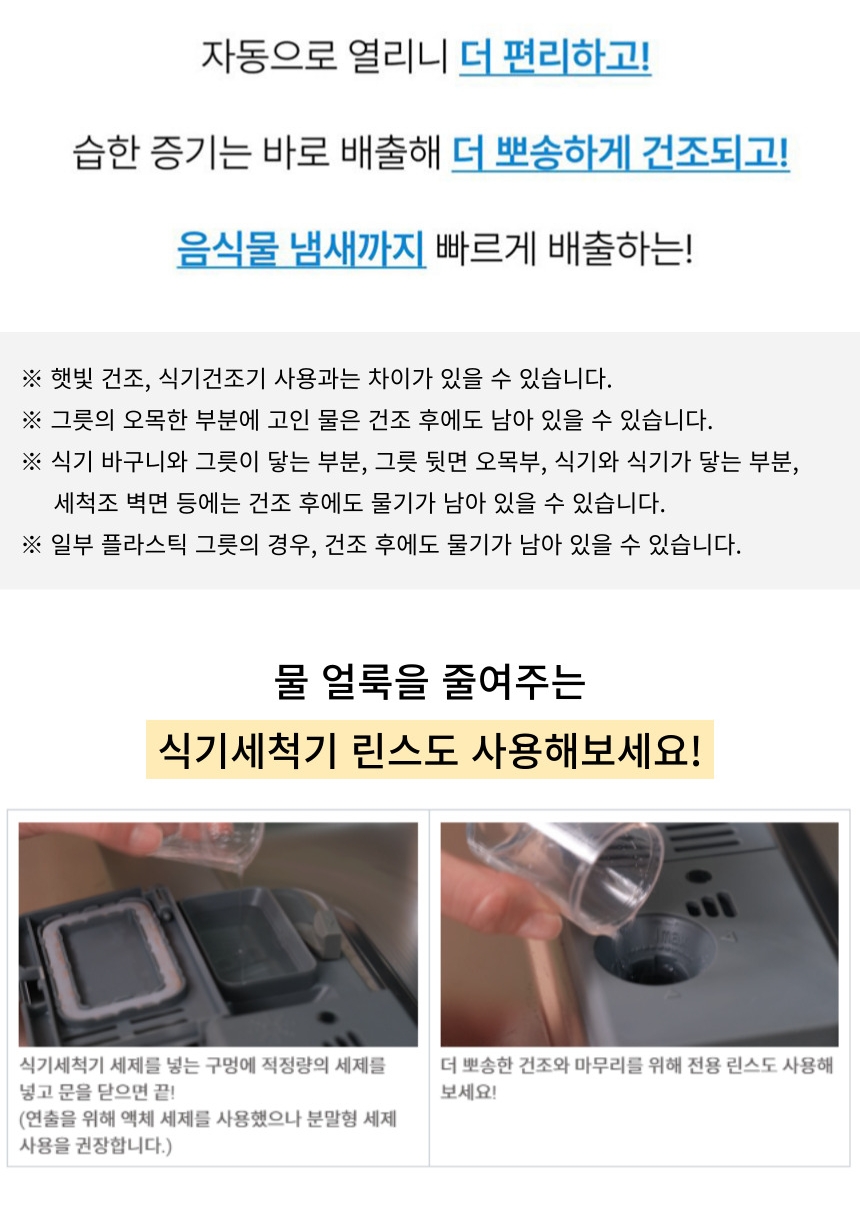 자동으로 열리니 더 편리하고!

습한 증기는 바로 배출해 더 뽀송하게 건조되고!

음식물 냄새까지 빠르게 배출하는!

※ 햇빛 건조, 식기건조기 사용과는 차이가 있을 수 있습니다.
※ 그릇의 오목한 부분에 고인 물은 건조 후에도 남아 있을 수 있습니다.
※ 식기 바구니와 그릇이 닿는 부분, 그릇 뒷면 오목부, 식기와 식기가 닿는 부분, 세척조 벽면 등에는 건조 후에도 물기가 남아 있을 수 있습니다.
※ 일부 플라스틱 그릇의 경우, 건조 후에도 물기가 남아 있을 수 있습니다.

물 얼룩을 줄여주는
식기세척기 린스도 사용해보세요!

식기세척기 세제를 넣는 구멍에 적정량의 세제를 넣고 문을 닫으면 끝!
(연출을 위해 액체 세제를 사용했으나 분말형 세제 사용을 권장합니다.)

더 뽀송한 건조와 마무리를 위해 전용 린스도 사용해 보세요!